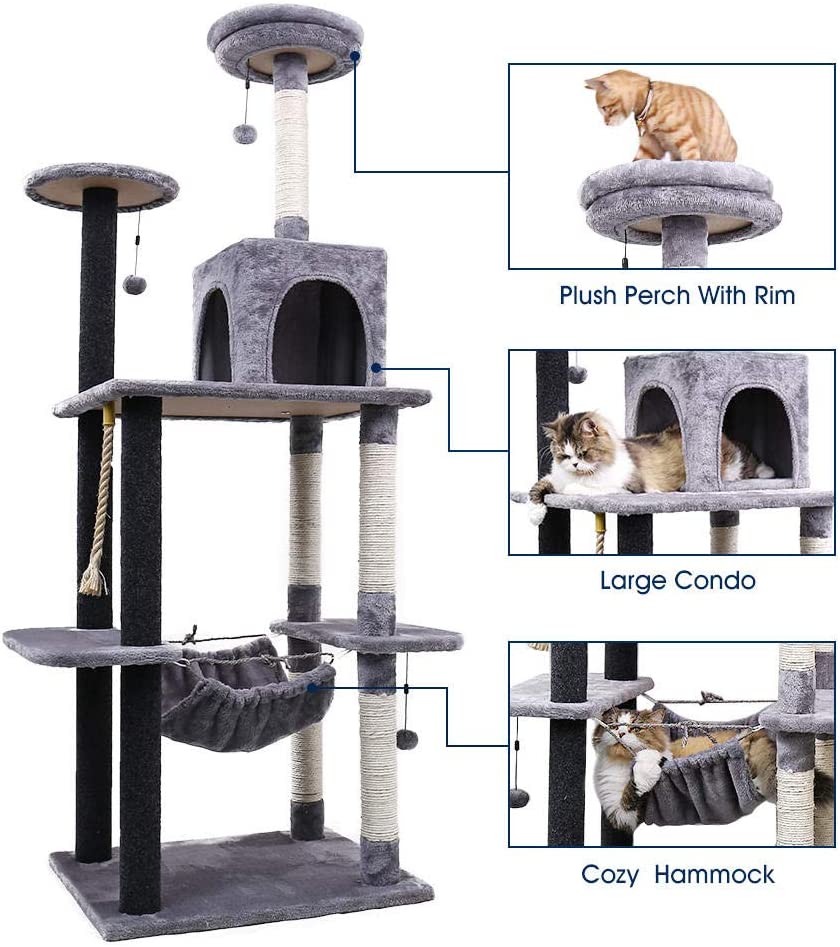 Plush Perch With Rim

Large Condo

Cozy Hammock